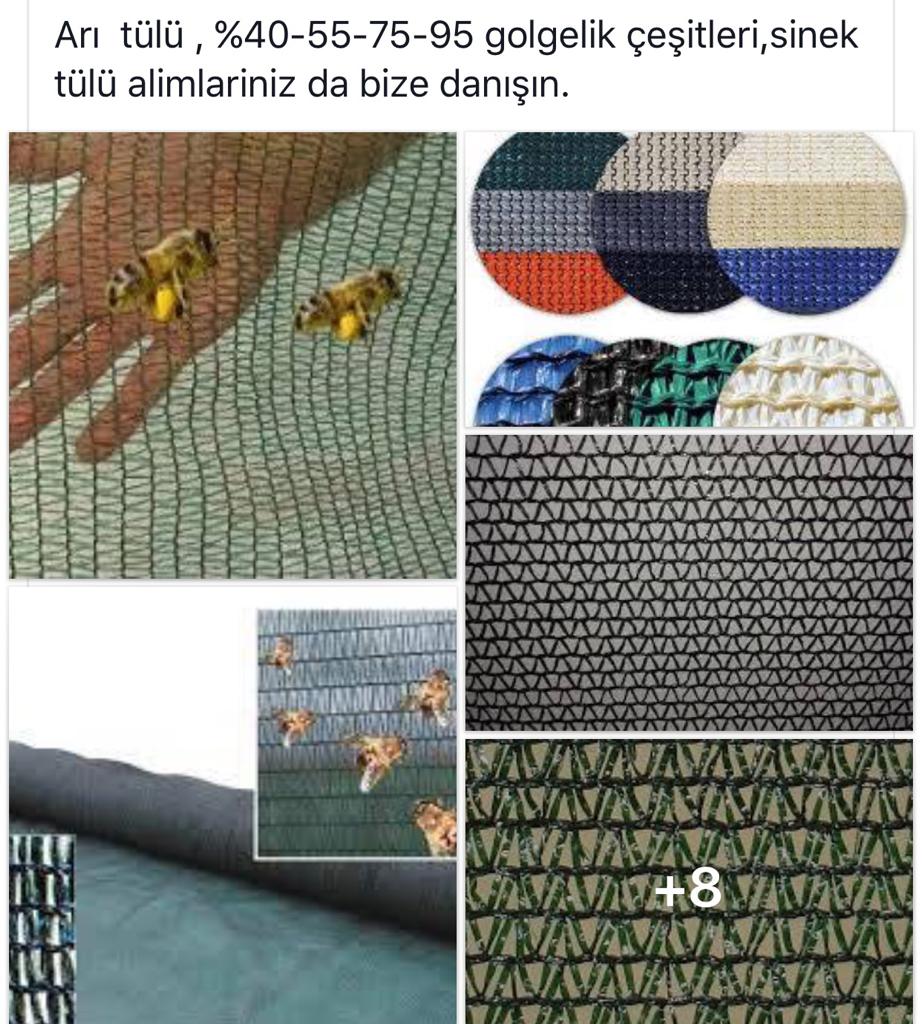 Arı tülü , %40-55-75-95 golgelik çeşitleri,sinek tülü alimlariniz da bize danışın.

+8